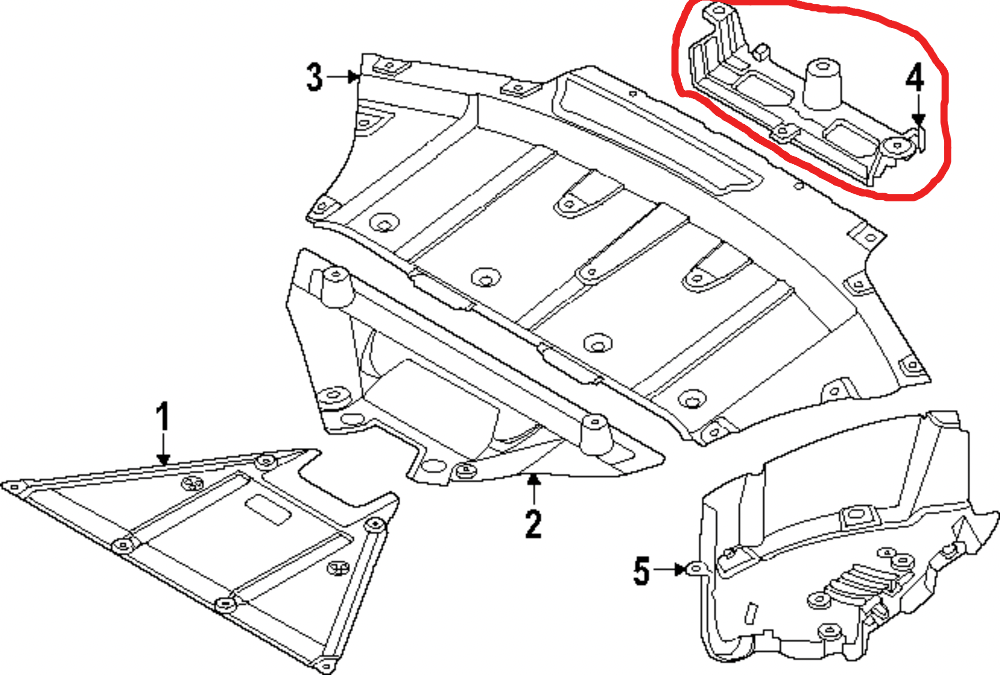 3
4
1
2
5