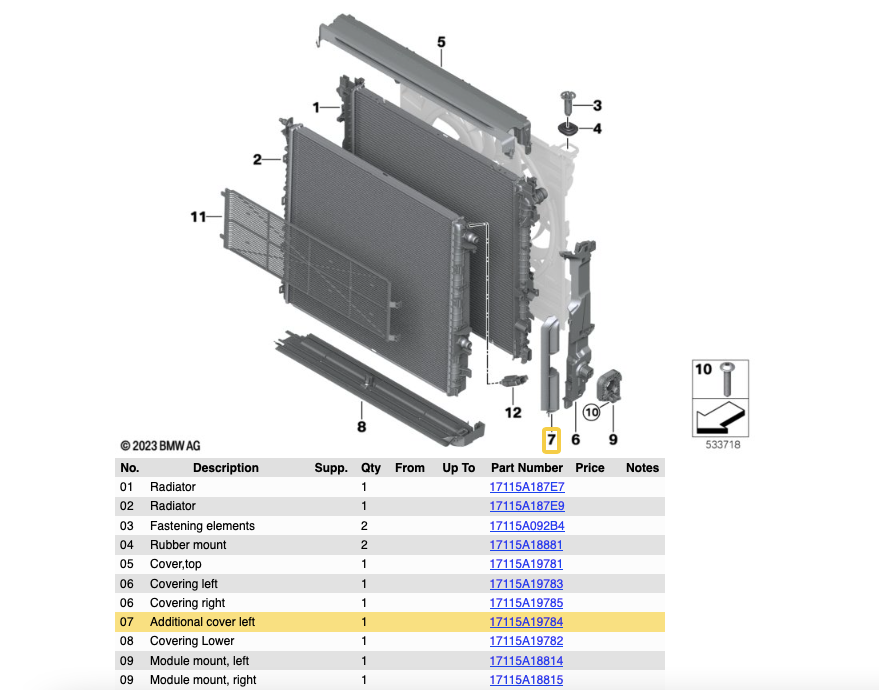 5
1
3
4
2
11
12
8
7
6
10
9
10
533718

© 2023 BMW AG

| No. | Description | Supp. | Qty | From | Up To | Part Number | Price | Notes |
|---|---|---|---|---|---|---|---|---|
| 01 | Radiator | | 1 | | | 17115A187E7 | | |
| 02 | Radiator | | 1 | | | 17115A187E9 | | |
| 03 | Fastening elements | | 2 | | | 17115A092B4 | | |
| 04 | Rubber mount | | 2 | | | 17115A18881 | | |
| 05 | Cover,top | | 1 | | | 17115A19781 | | |
| 06 | Covering left | | 1 | | | 17115A19783 | | |
| 06 | Covering right | | 1 | | | 17115A19785 | | |
| 07 | Additional cover left | | 1 | | | 17115A19784 | | |
| 08 | Covering Lower | | 1 | | | 17115A19782 | | |
| 09 | Module mount, left | | 1 | | | 17115A18814 | | |
| 09 | Module mount, right | | 1 | | | 17115A18815 | | |